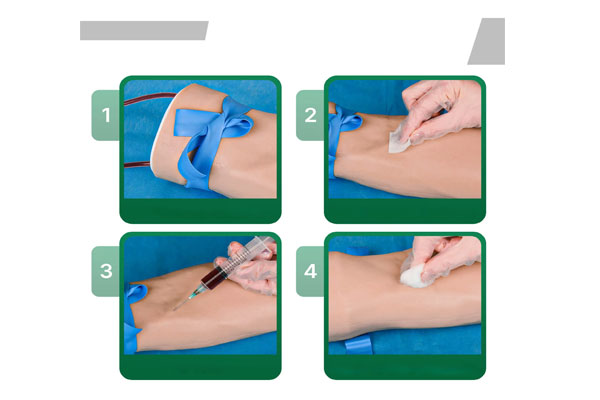 1

2

3

4